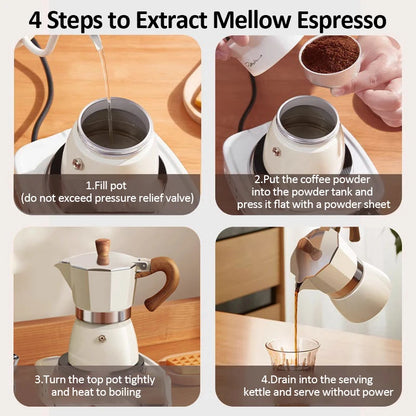 4 Steps to Extract Mellow Espresso

1.Fill pot
(do not exceed pressure relief valve)

2.Put the coffee powder into the powder tank and press it flat with a powder sheet

3.Turn the top pot tightly and heat to boiling

4.Drain into the serving kettle and serve without power