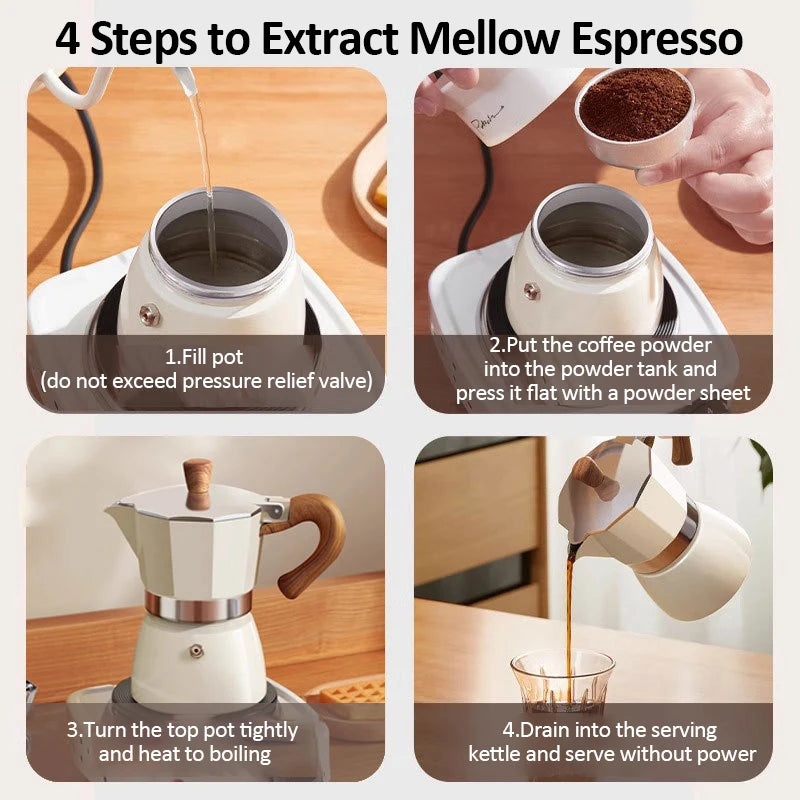 4 Steps to Extract Mellow Espresso

1.Fill pot
(do not exceed pressure relief valve)

2.Put the coffee powder into the powder tank and press it flat with a powder sheet

3.Turn the top pot tightly and heat to boiling

4.Drain into the serving kettle and serve without power