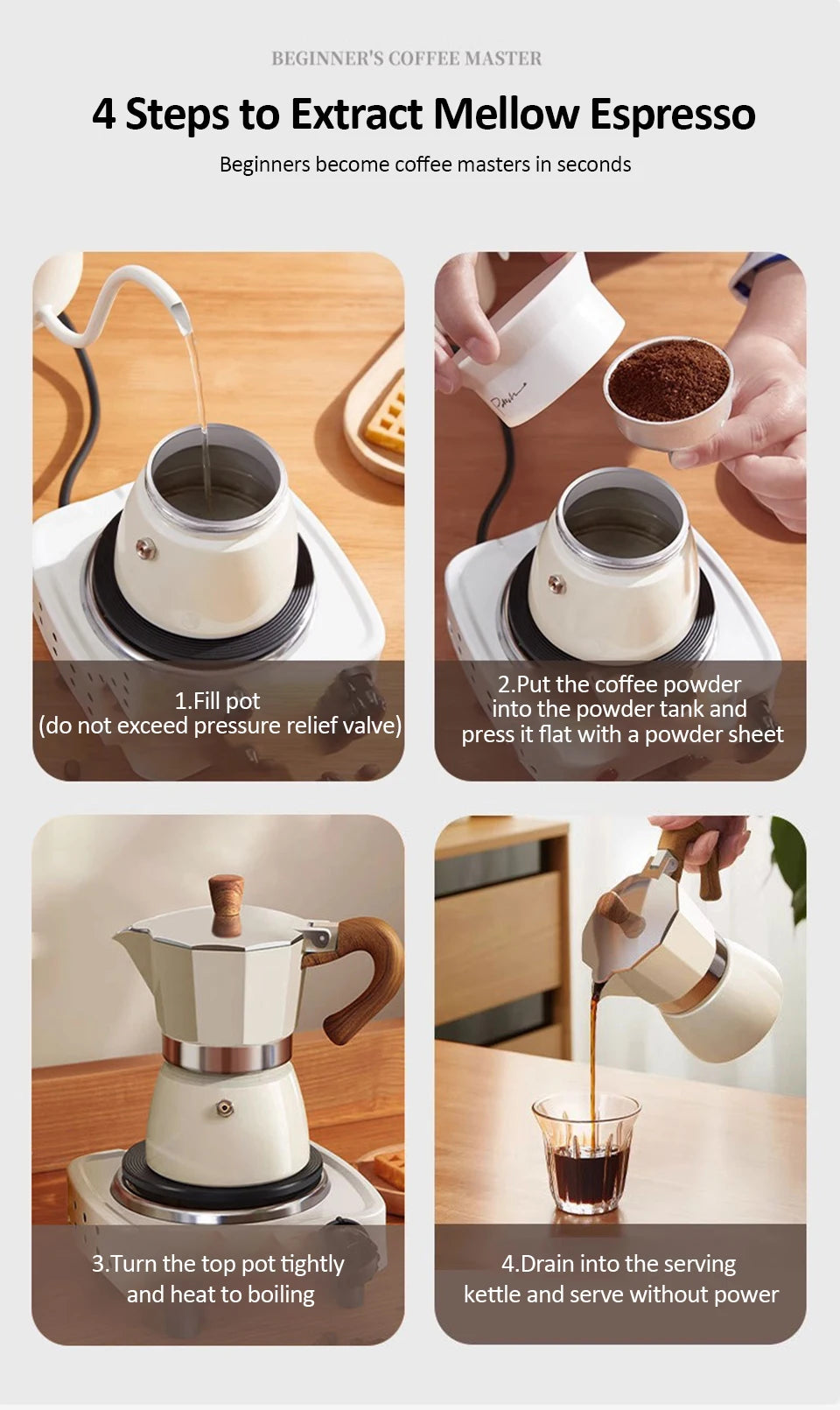 BEGINNER'S COFFEE MASTER

4 Steps to Extract Mellow Espresso

Beginners become coffee masters in seconds

1.Fill pot
(do not exceed pressure relief valve)

2.Put the coffee powder into the powder tank and press it flat with a powder sheet

3.Turn the top pot tightly and heat to boiling

4.Drain into the serving kettle and serve without power